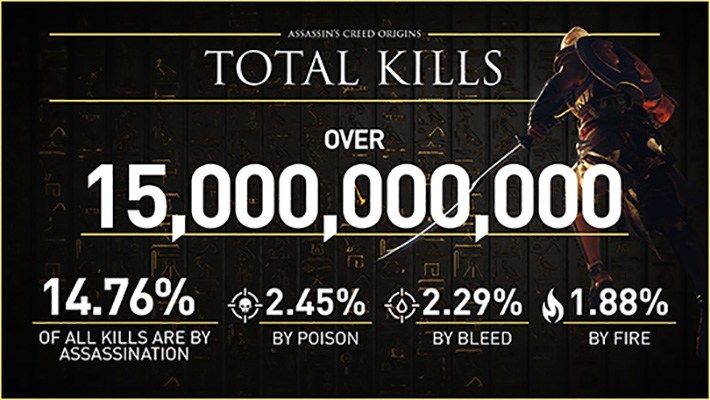 ASSASSIN'S CREED ORIGINS
TOTAL KILLS

OVER
15,000,000,000

14.76%
OF ALL KILLS ARE BY ASSASSINATION

2.45%
BY POISON

2.29%
BY BLEED

1.88%
BY FIRE